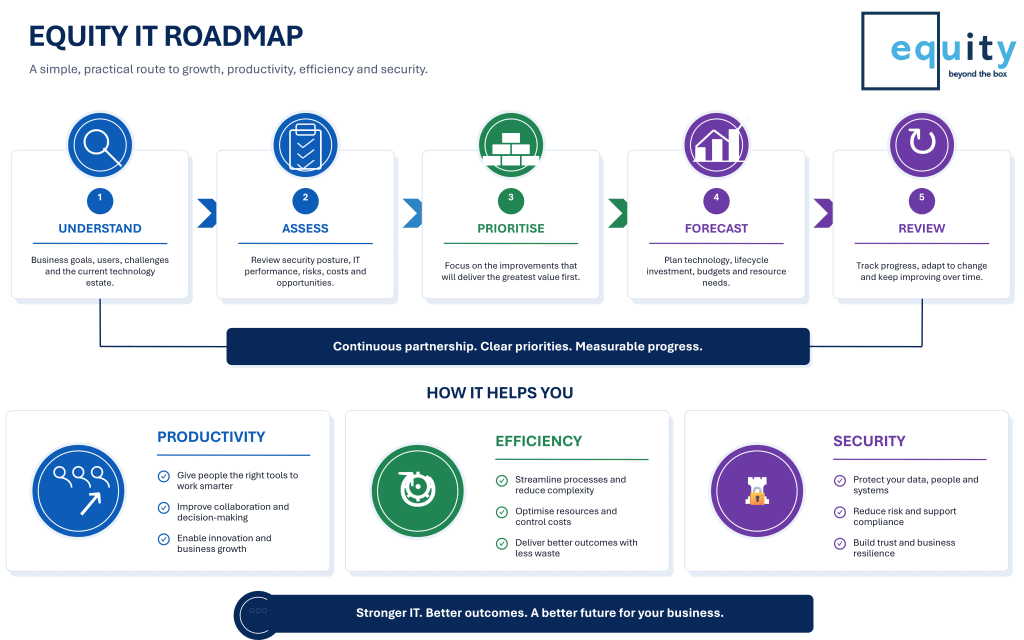 EQUITY IT ROADMAP

A simple, practical route to growth, productivity, efficiency and security.

equity
beyond the box

1
UNDERSTAND
Business goals, users, challenges and the current technology estate.

2
ASSESS
Review security posture, IT performance, risks, costs and opportunities.

3
PRIORITISE
Focus on the improvements that will deliver the greatest value first.

4
FORECAST
Plan technology, lifecycle investment, budgets and resource needs.

5
REVIEW
Track progress, adapt to change and keep improving over time.

Continuous partnership. Clear priorities. Measurable progress.

HOW IT HELPS YOU

PRODUCTIVITY
Give people the right tools to work smarter
Improve collaboration and decision-making
Enable innovation and business growth

EFFICIENCY
Streamline processes and reduce complexity
Optimise resources and control costs
Deliver better outcomes with less waste

SECURITY
Protect your data, people and systems
Reduce risk and support compliance
Build trust and business resilience

Stronger IT. Better outcomes. A better future for your business.